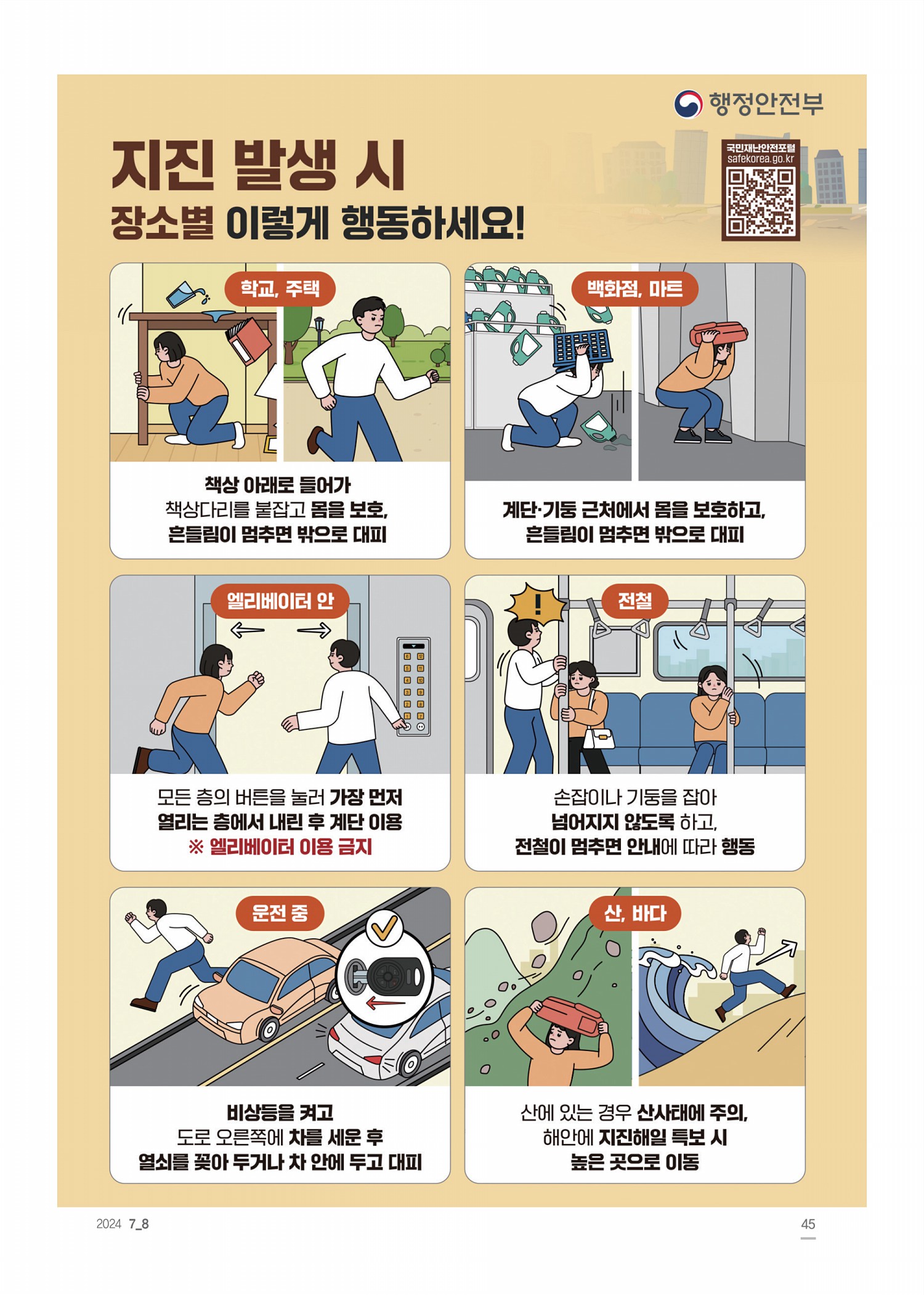 행정안전부

지진 발생 시
장소별 이렇게 행동하세요!

국민재난안전포털
safekorea.go.kr

학교, 주택

책상 아래로 들어가 책상다리를 붙잡고 몸을 보호, 흔들림이 멈추면 밖으로 대피

백화점, 마트

계단·기둥 근처에서 몸을 보호하고, 흔들림이 멈추면 밖으로 대피

엘리베이터 안

모든 층의 버튼을 눌러 가장 먼저 열리는 층에서 내린 후 계단 이용
※ 엘리베이터 이용 금지

전철

손잡이나 기둥을 잡아 넘어지지 않도록 하고, 전철이 멈추면 안내에 따라 행동

운전 중

비상등을 켜고 도로 오른쪽에 차를 세운 후 열쇠를 꽂아 두거나 차 안에 두고 대피

산, 바다

산에 있는 경우 산사태에 주의, 해안에 지진해일 특보 시 높은 곳으로 이동

2024 7_8

45